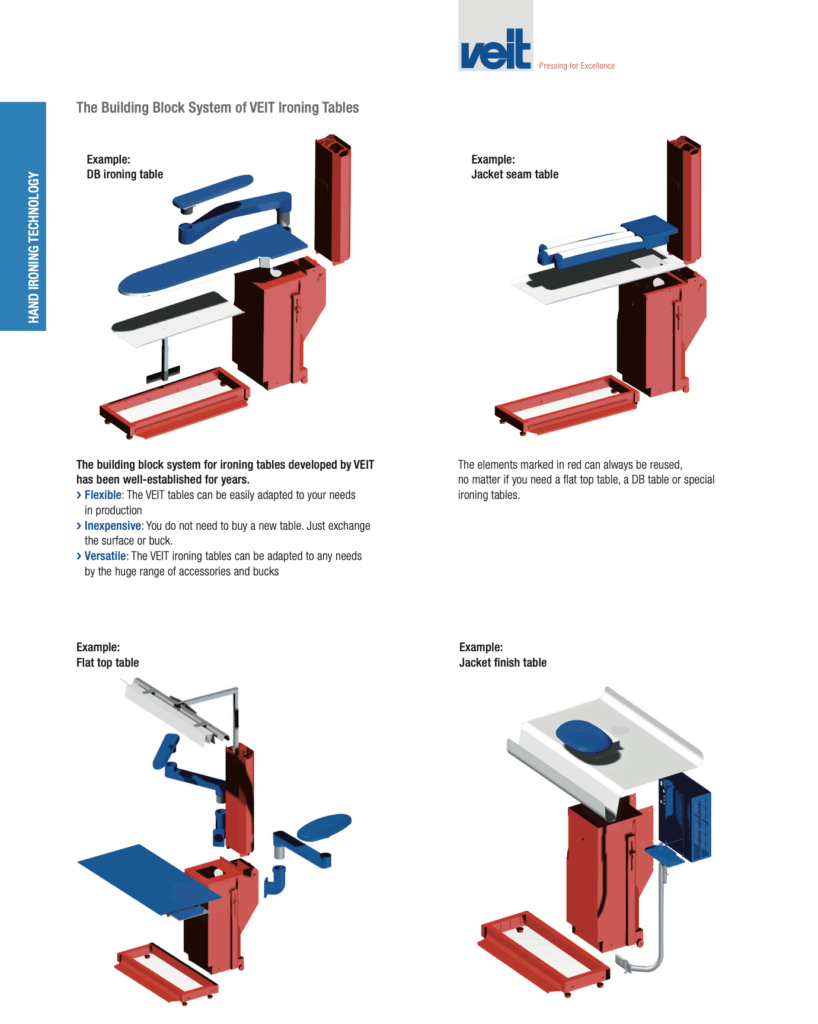 veit
Pressing for Excellence

HAND IRONING TECHNOLOGY

The Building Block System of VEIT Ironing Tables

Example:
DB ironing table

Example:
Jacket seam table

The building block system for ironing tables developed by VEIT has been well-established for years.
› Flexible: The VEIT tables can be easily adapted to your needs in production
› Inexpensive: You do not need to buy a new table. Just exchange the surface or buck.
› Versatile: The VEIT ironing tables can be adapted to any needs by the huge range of accessories and bucks

The elements marked in red can always be reused, no matter if you need a flat top table, a DB table or special ironing tables.

Example:
Flat top table

Example:
Jacket finish table